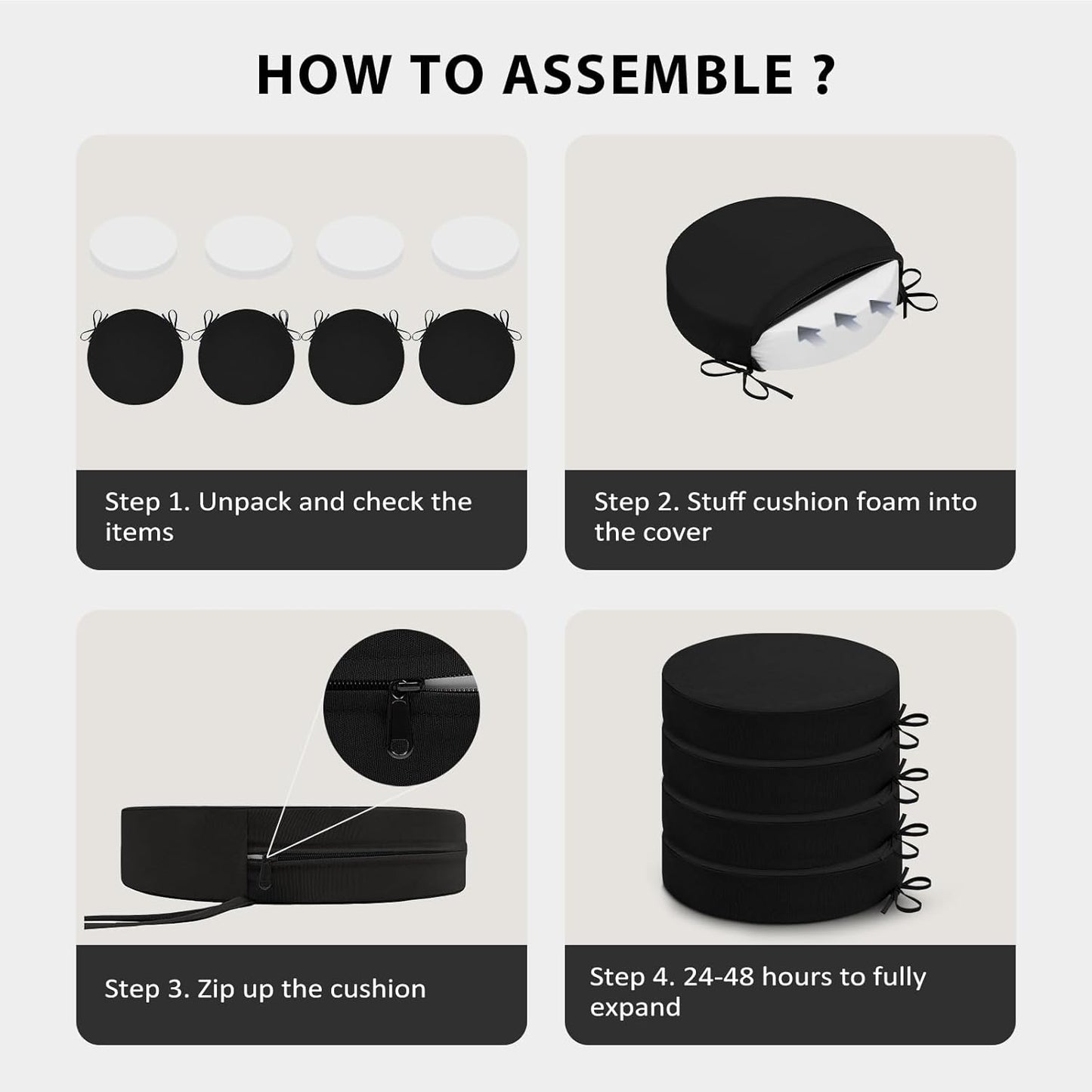 HOW TO ASSEMBLE ?

Step 1. Unpack and check the items

Step 2. Stuff cushion foam into the cover

Step 3. Zip up the cushion

Step 4. 24-48 hours to fully expand